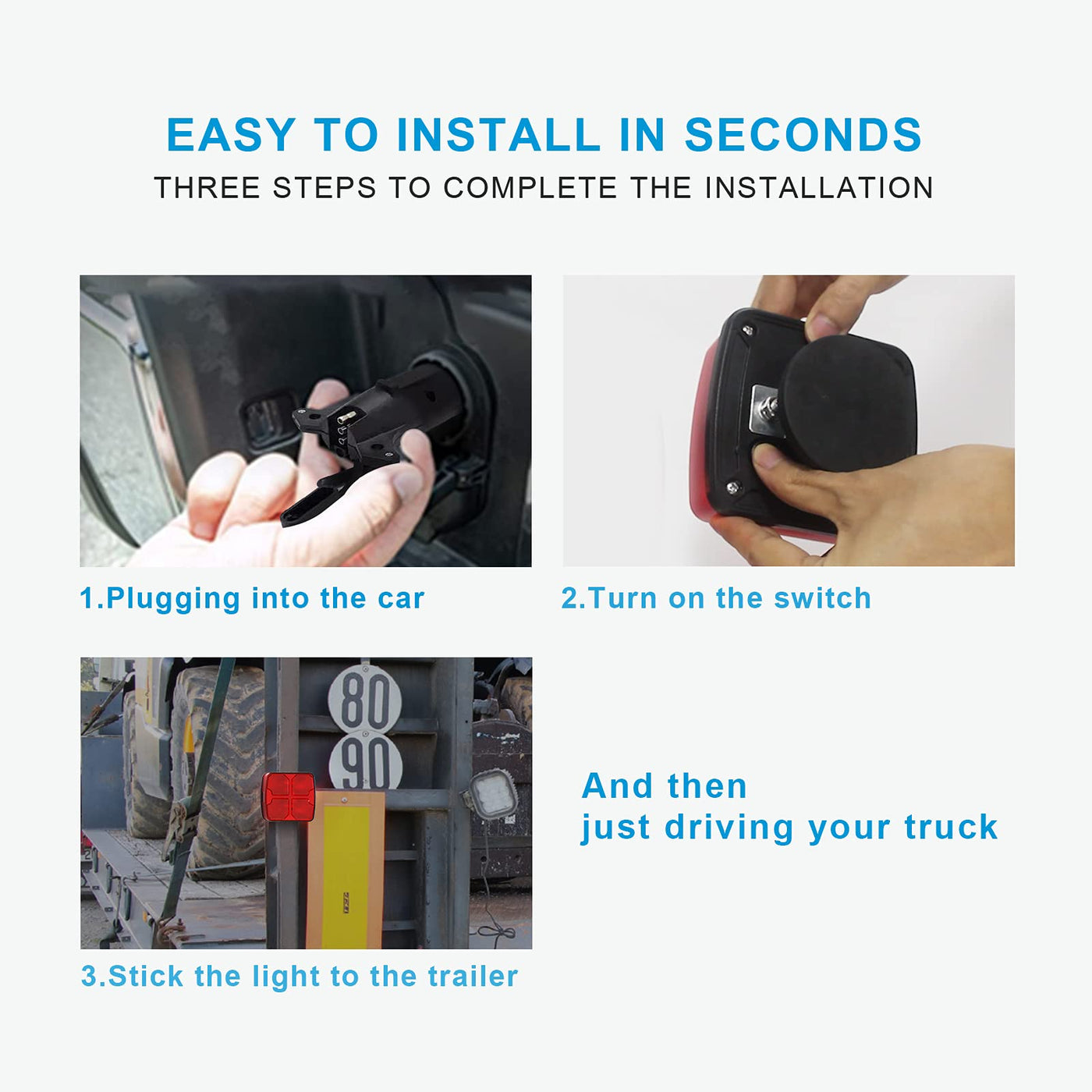 EASY TO INSTALL IN SECONDS
THREE STEPS TO COMPLETE THE INSTALLATION

1.Plugging into the car

2.Turn on the switch

80
90

3.Stick the light to the trailer

And then
just driving your truck